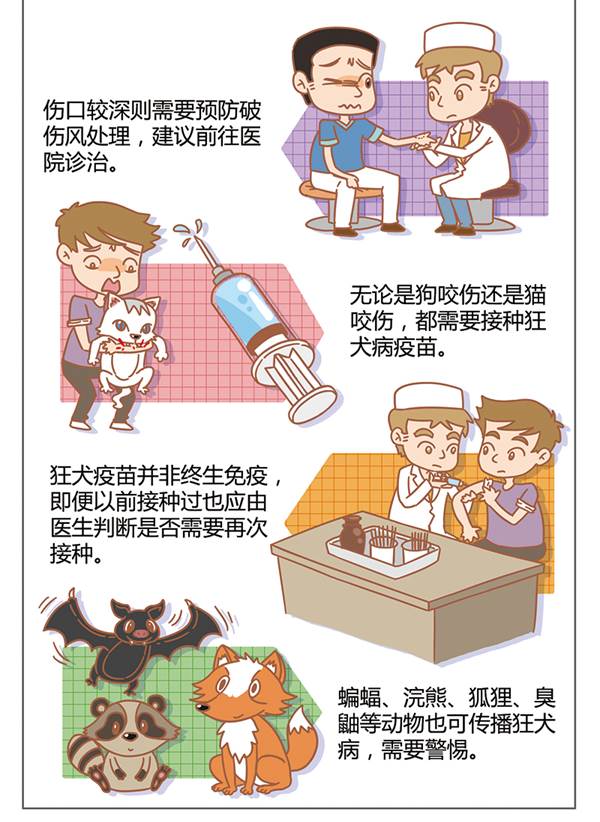 伤口较深则需要预防破伤风处理，建议前往医院诊治。

无论是狗咬伤还是猫咬伤，都需要接种狂犬病疫苗。

狂犬疫苗并非终生免疫，即便以前接种过也应由医生判断是否需要再次接种。

蝙蝠、浣熊、狐狸、臭鼬等动物也可传播狂犬病，需要警惕。